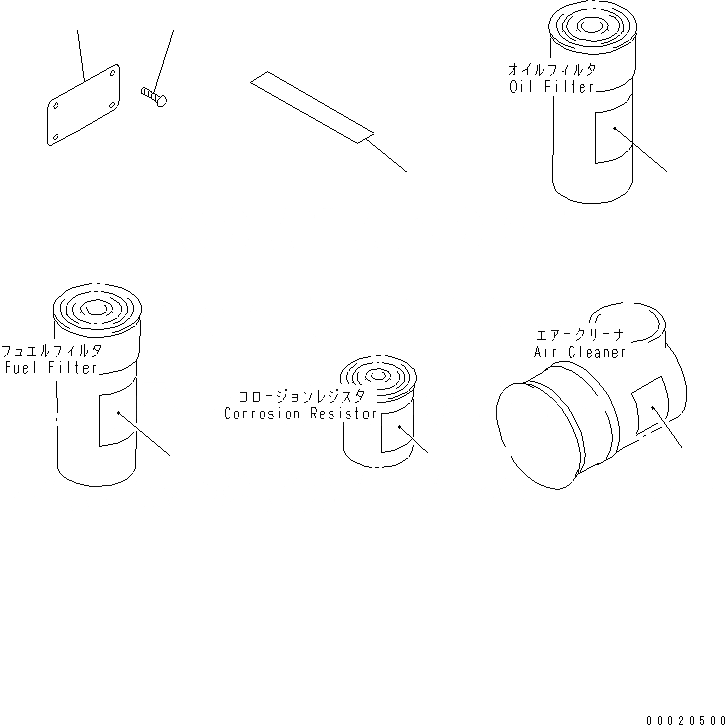 オイルフィルタ
Oil Filter

フュエルフィルタ
Fuel Filter

コロージョンレジスタ
Corrosion Resistor

エアークリーナ
Air Cleaner

00020500