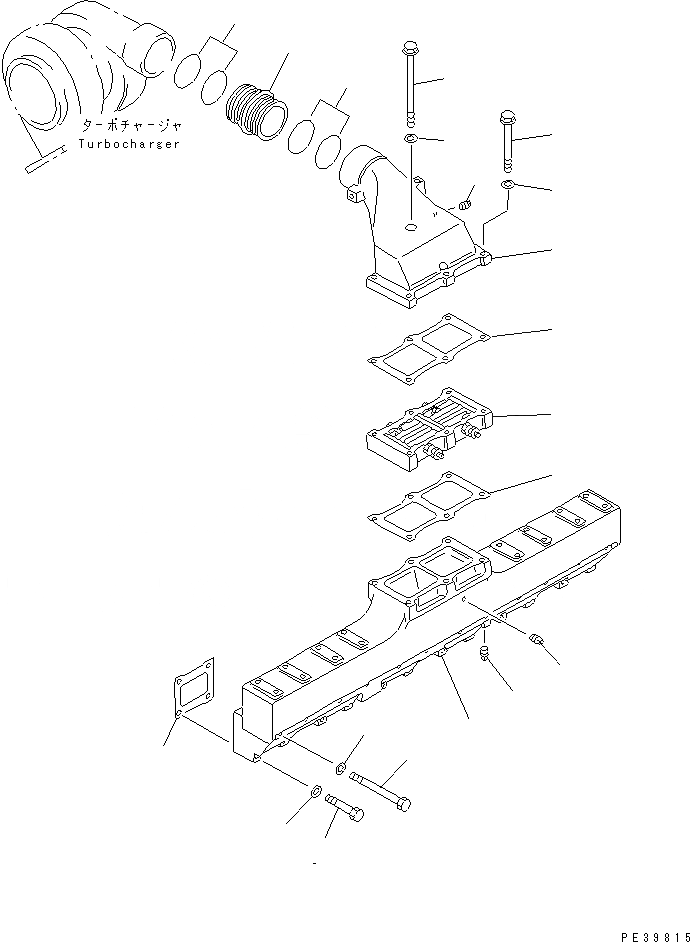 ターボチャージャ
Turbocharger

PE39815