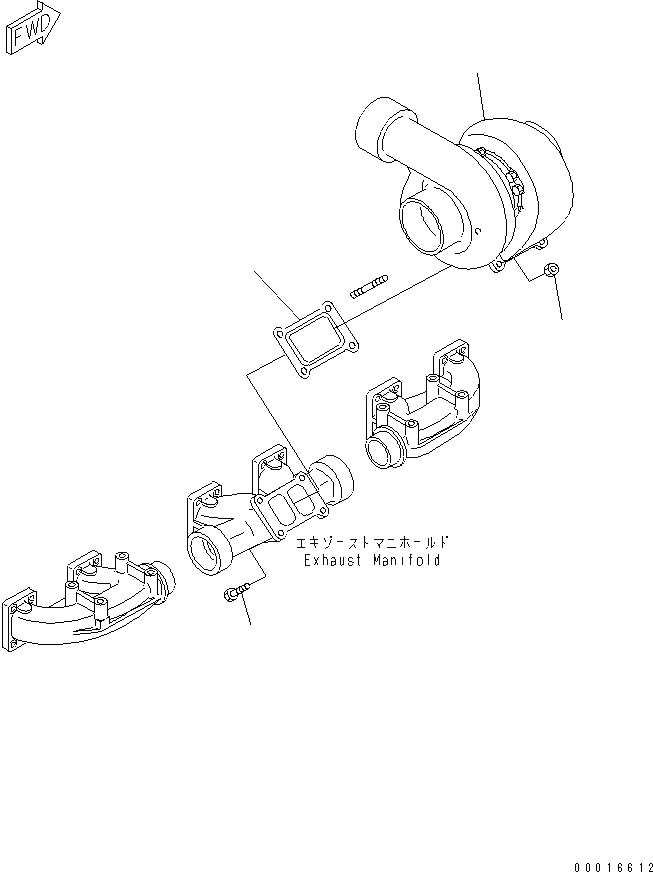 FWD

エキゾーストマニホールド
Exhaust Manifold

00016612