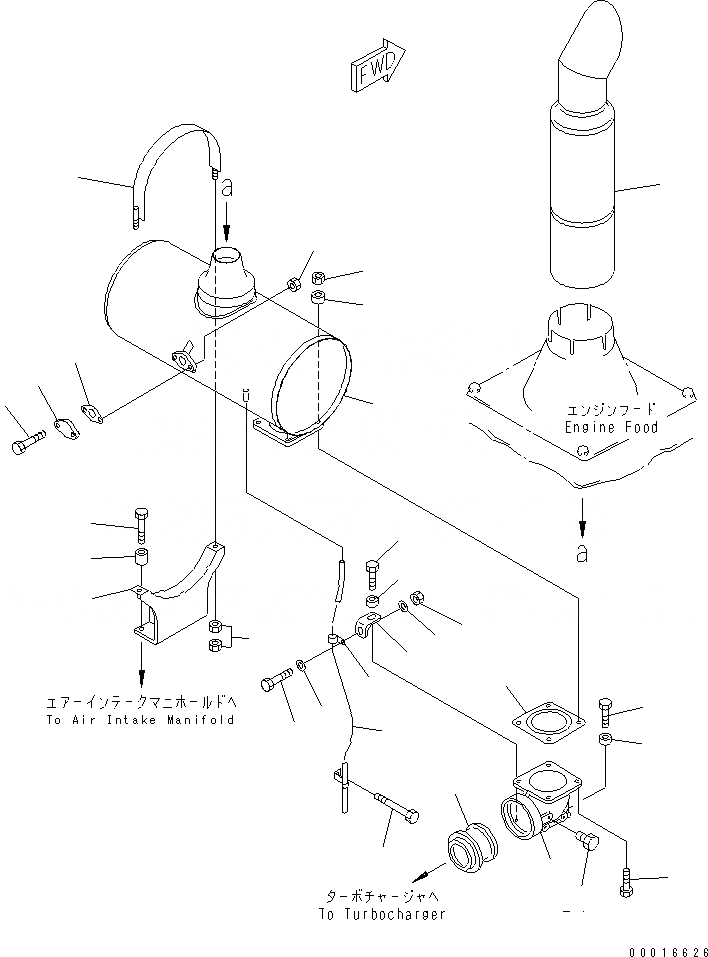 FWD

a

エンジンフード
Engine Food

a

エアーインテークマニホールドへ
To Air Intake Manifold

ターボチャージャへ
To Turbocharger

00016626