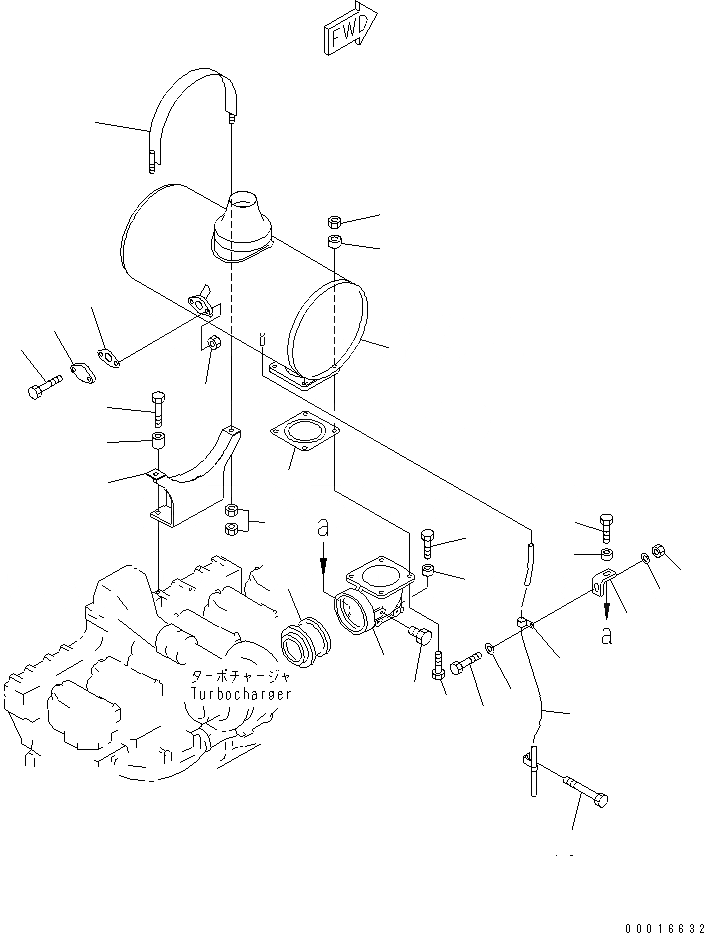 FWD

a

a

ターボチャージャ
Turbocharger

00016632