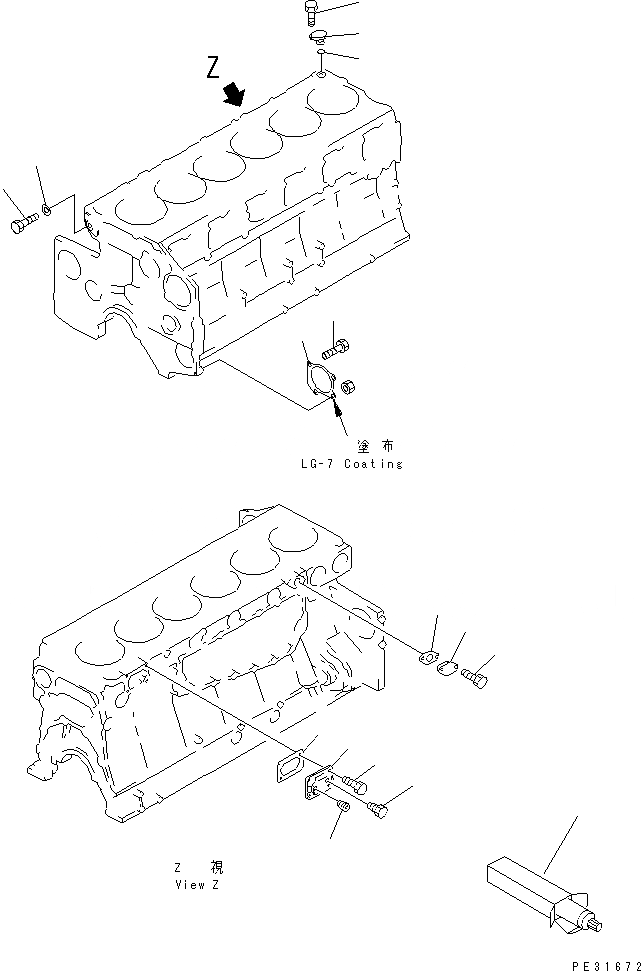 Z

塗布
LG-7 Coating

Z 視
View Z

PE31672