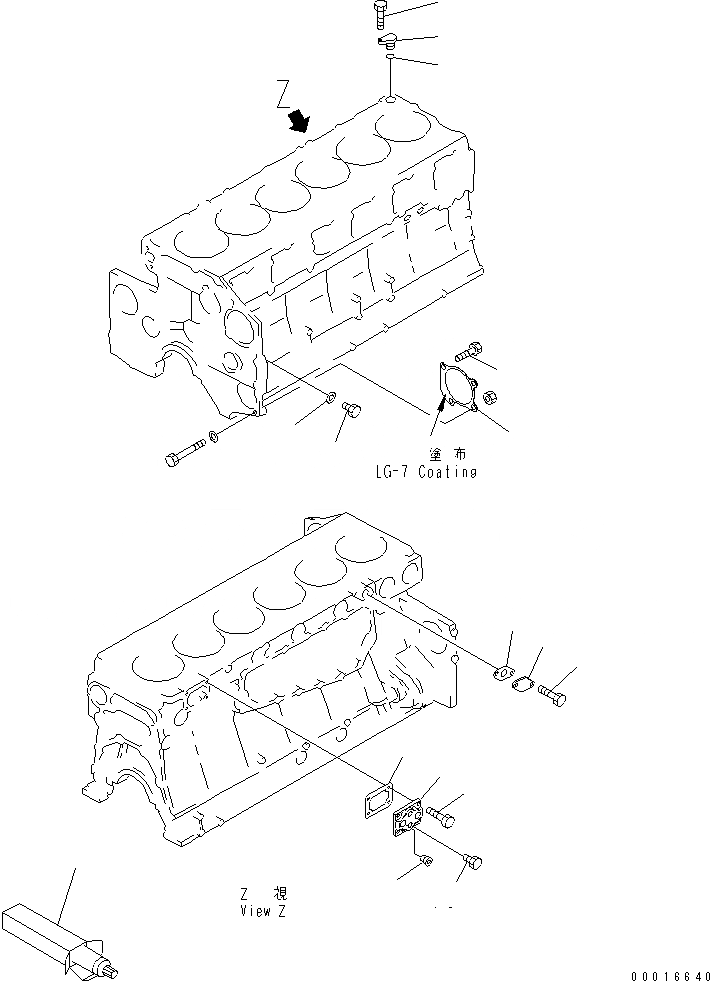 Z

塗 布
LG-7 Coating

Z 視
View Z

00016640