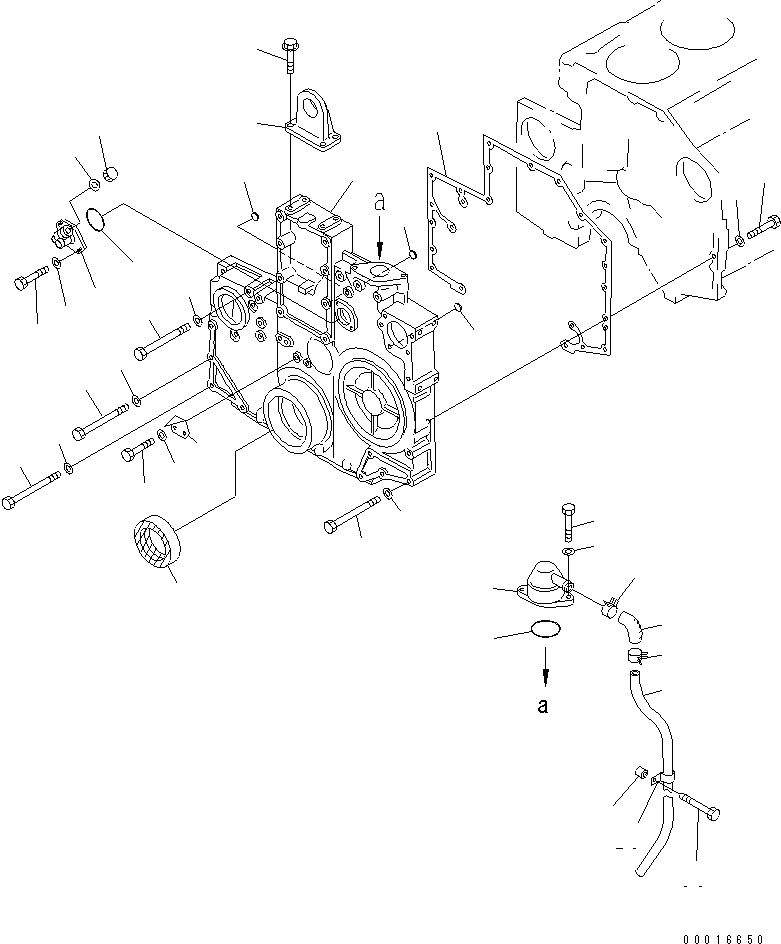 a

a

00016650