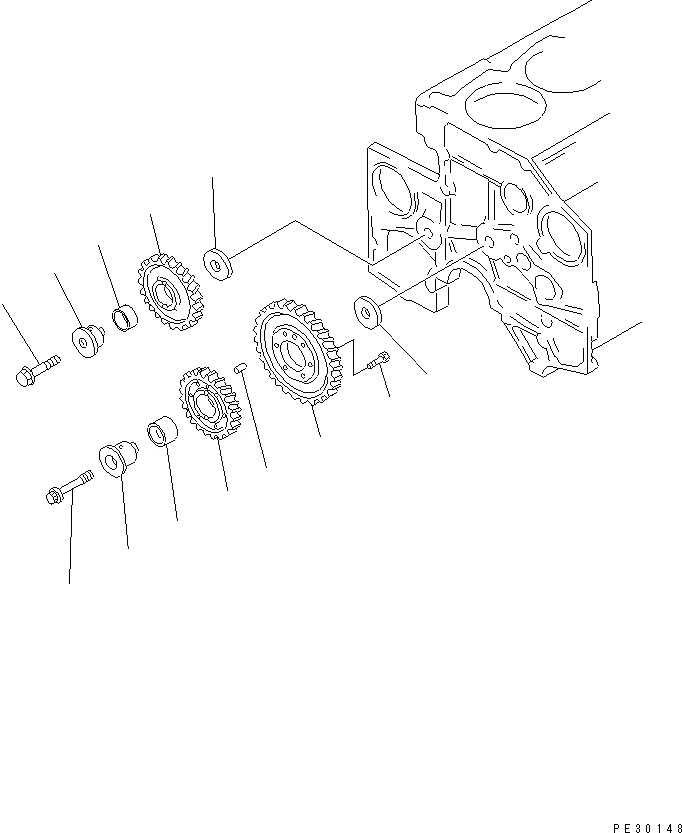 PE30148