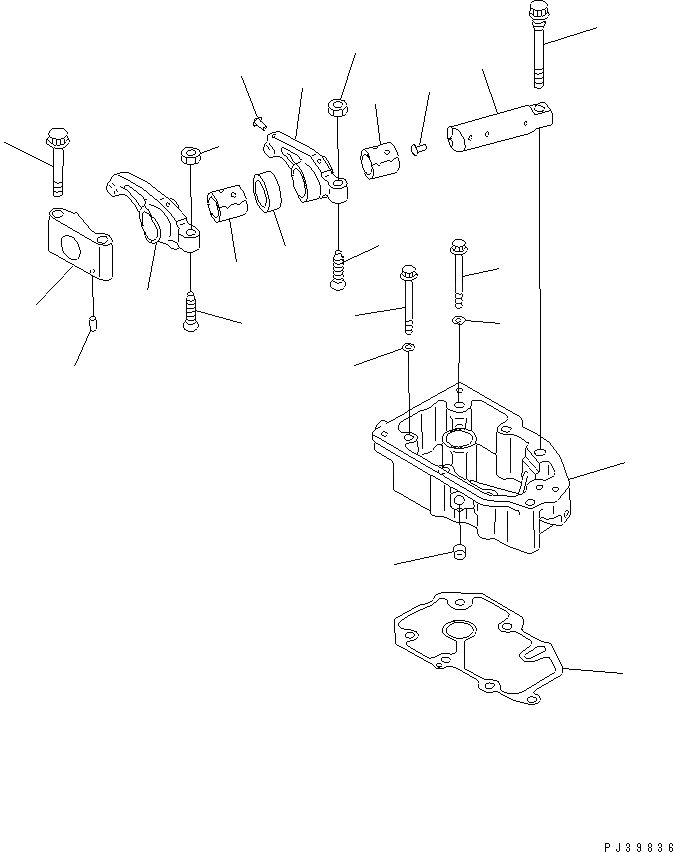 PJ39836