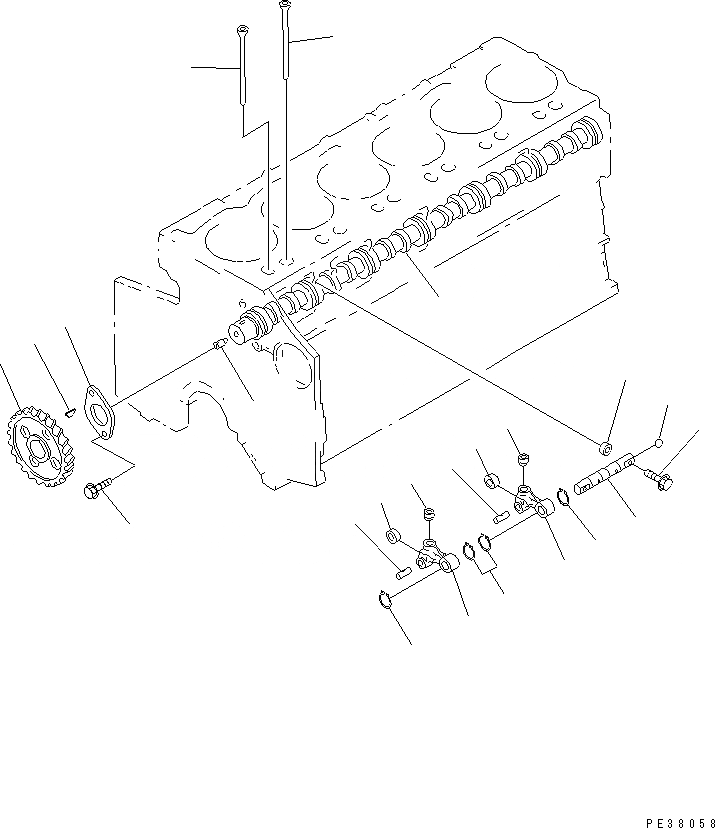 PE38058