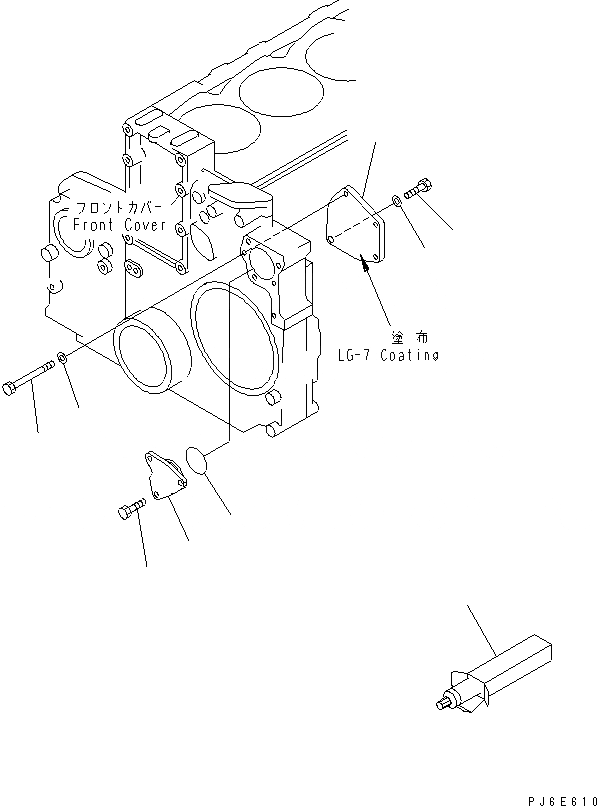 フロントカバー
Front Cover

塗布
LG-7 Coating

PJ6E610