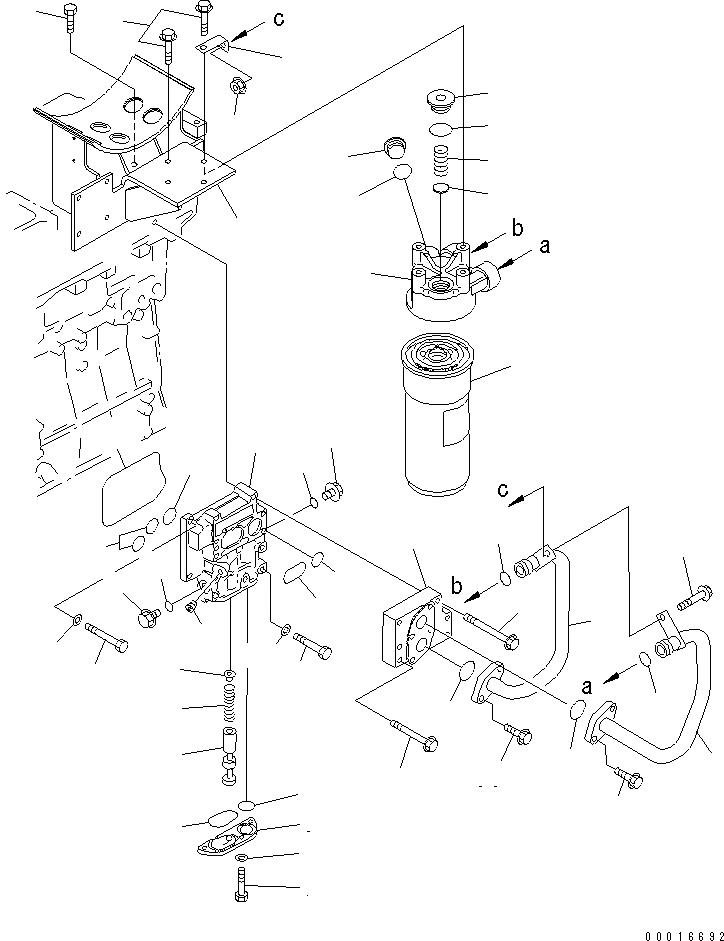 c
b
a
c
b
a
00016692