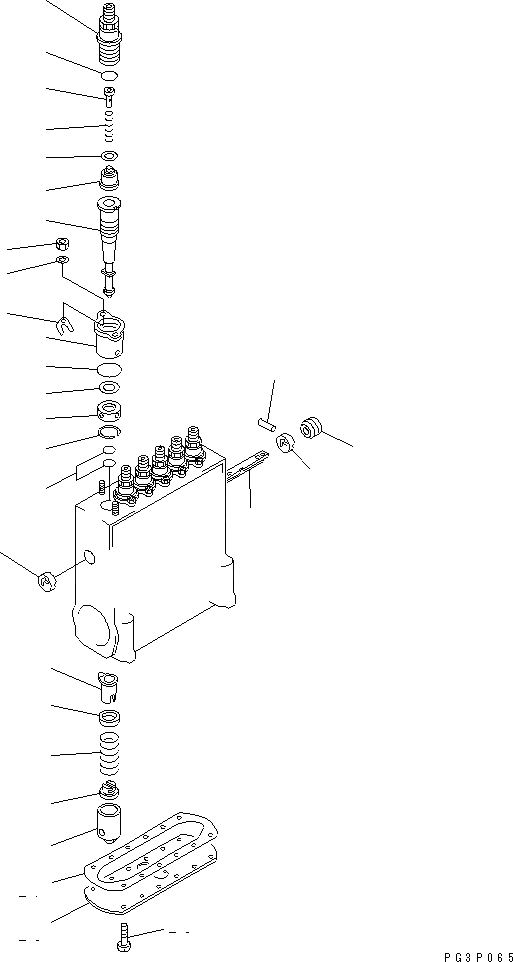 PG3P065