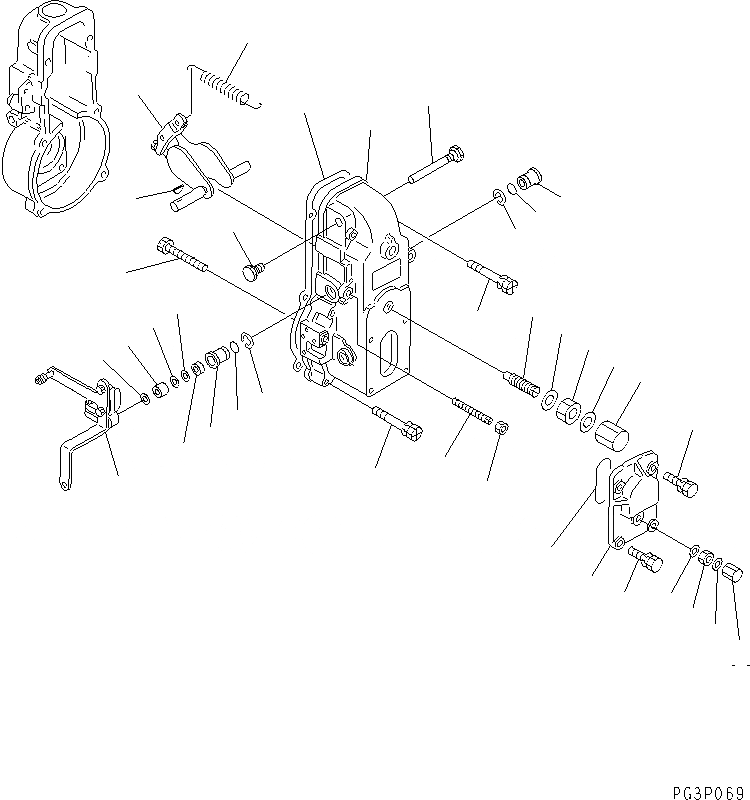 PG3P069