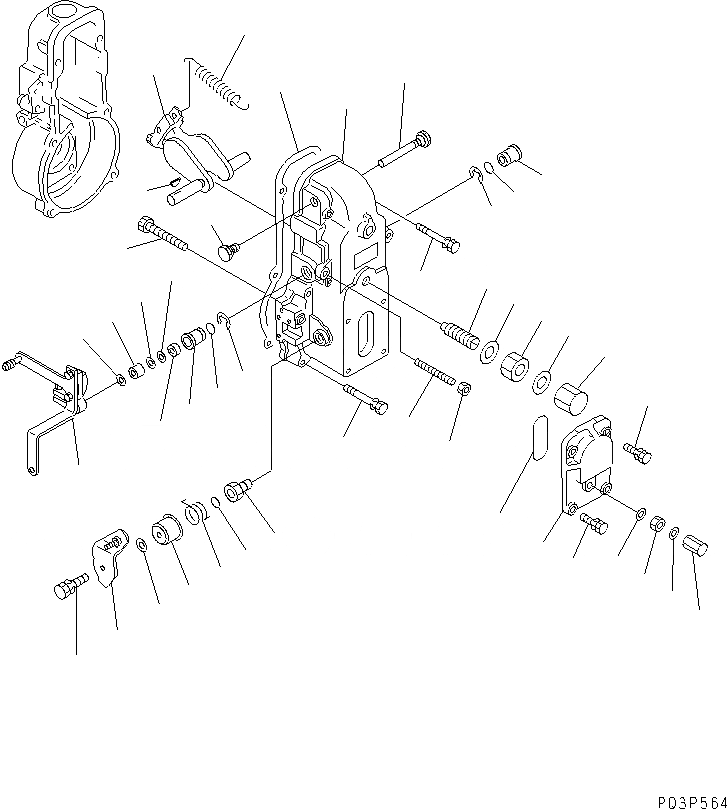 P03P564