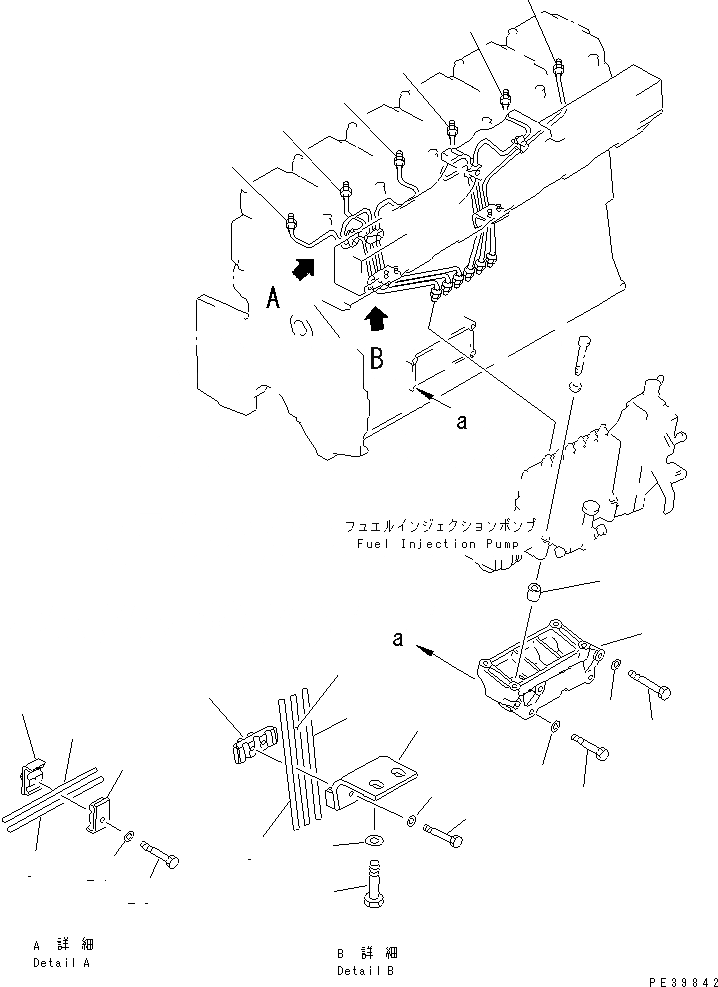 A

B

a

フュエルインジェクションポンプ
Fuel Injection Pump

a

A 詳 細
Detail A

B 詳 細
Detail B

PE39842