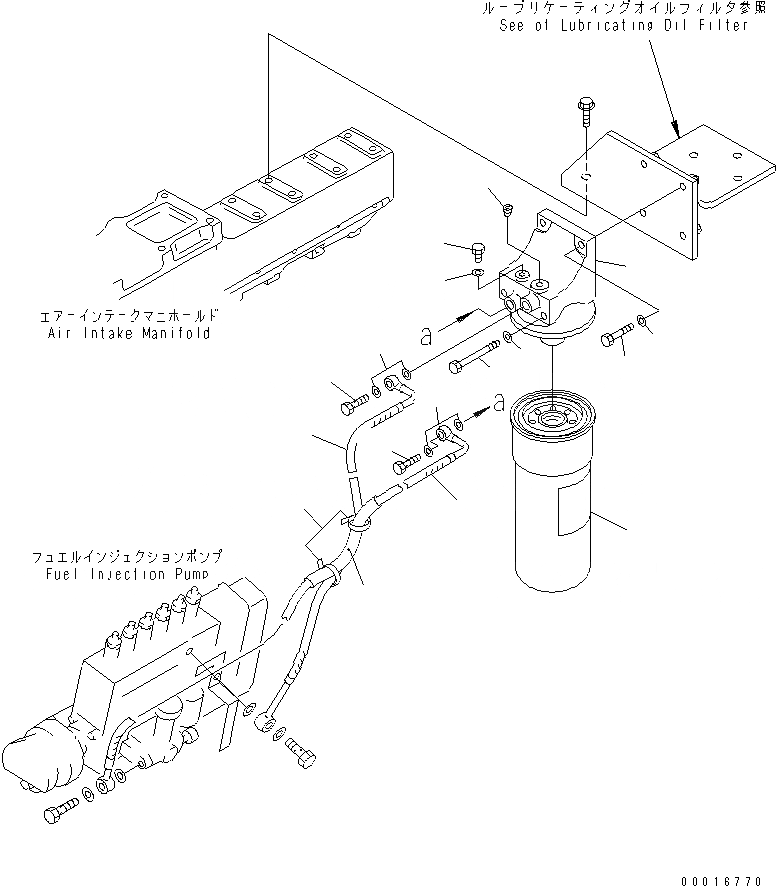 ルーブリケーティングオイルフィルタ参照
See of Lubricating Oil Filter

エアーインテークマニホールド
Air Intake Manifold

a

a

フュエルインジェクションポンプ
Fuel Injection Pump

00016770