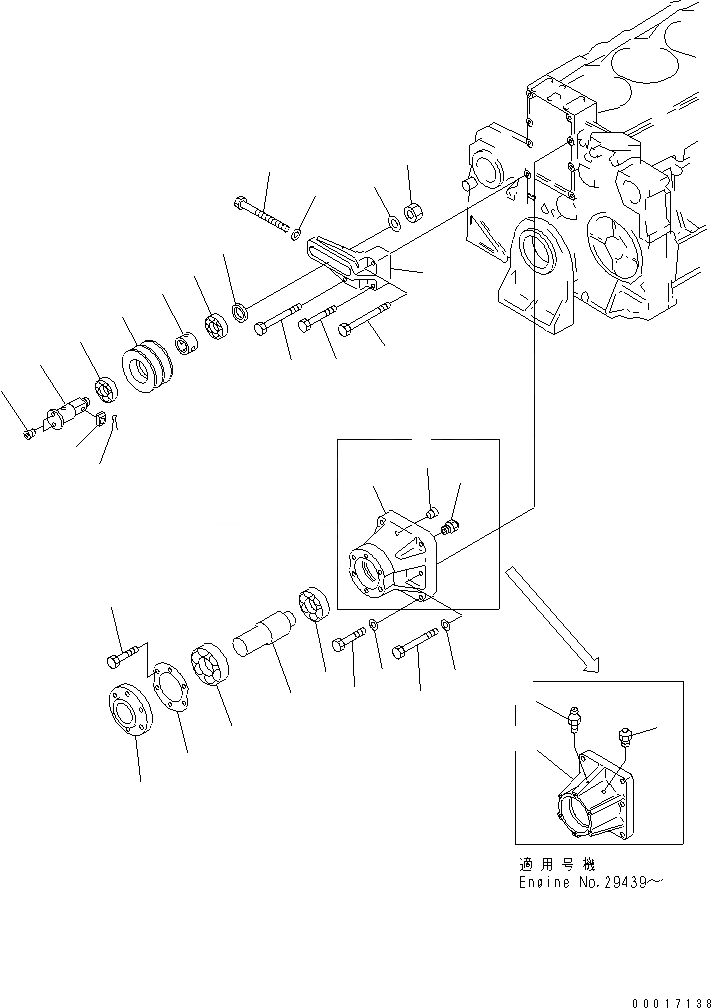 適用号機
Engine No.29439~

00017138