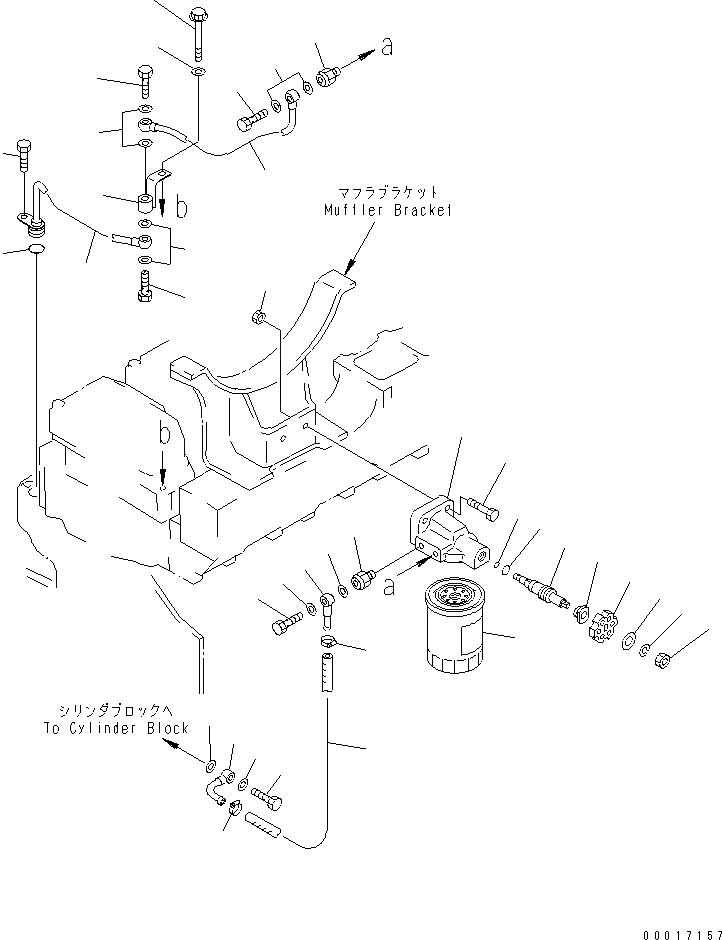 a

b

マフラブラケット
Muffler Bracket

b

a

シリンダブロックへ
To Cylinder Block

00017157