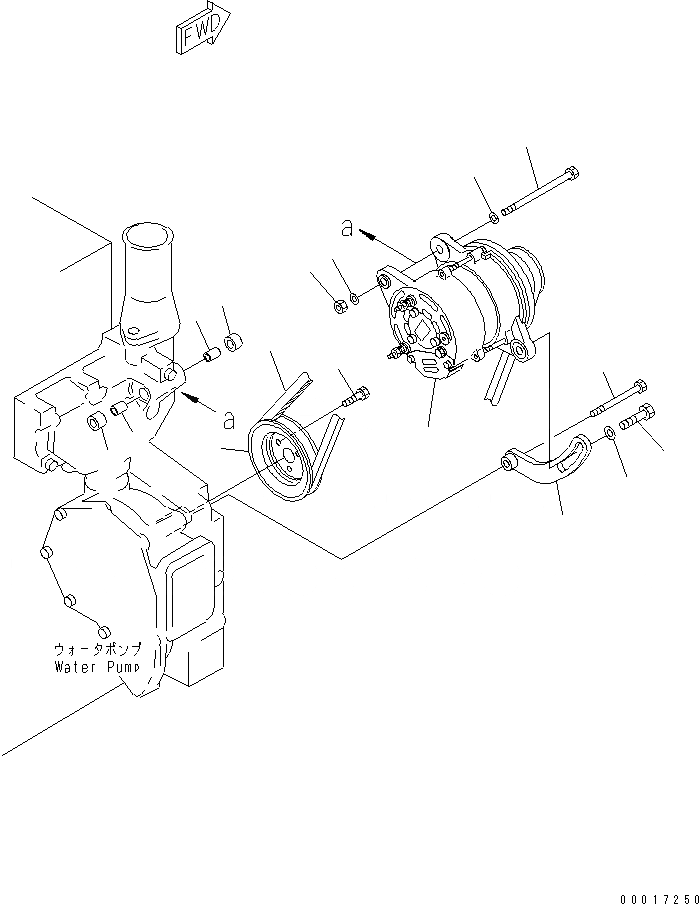 FWD

a

a

ウォータポンプ
Water Pump

00017250