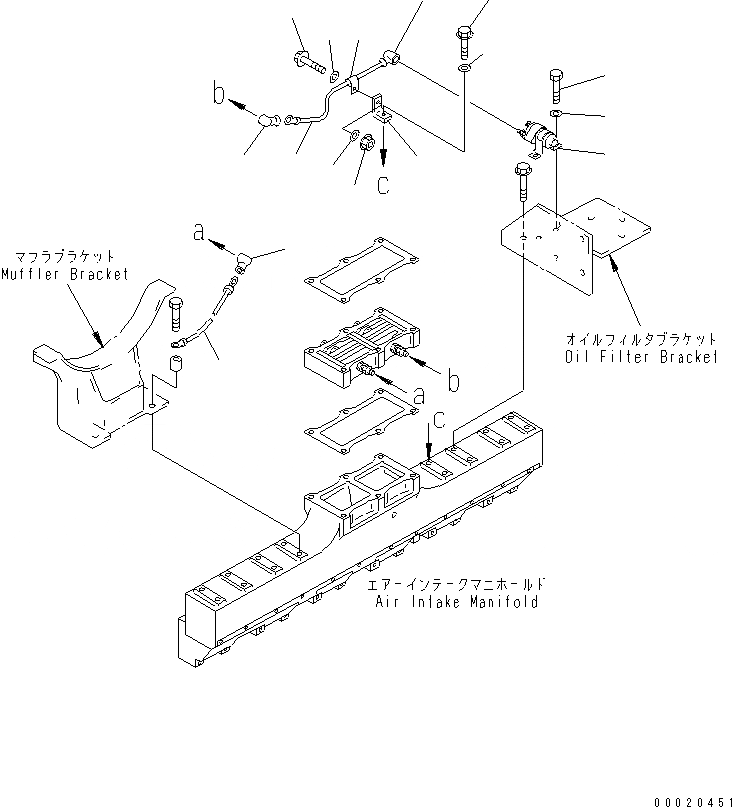 b
c
a
マフラブラケット
Muffler Bracket
オイルフィルタブラケット
Oil Filter Bracket
b
a
c
エアーインテークマニホールド
Air Intake Manifold
00020451