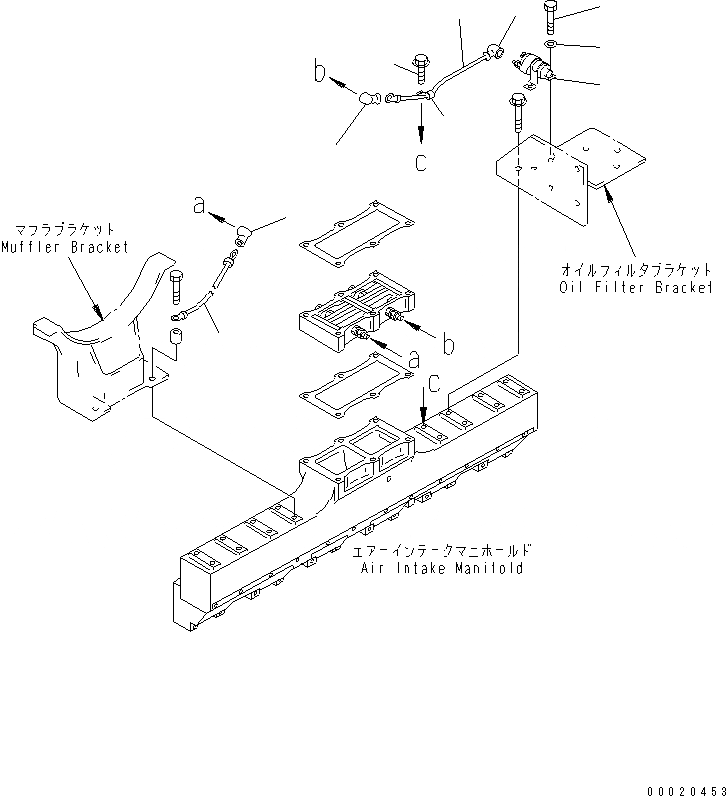 b

c

a

マフラブラケット
Muffler Bracket

オイルフィルタブラケット
Oil Filter Bracket

b

a

c

エアーインテークマニホールド
Air Intake Manifold

00020453