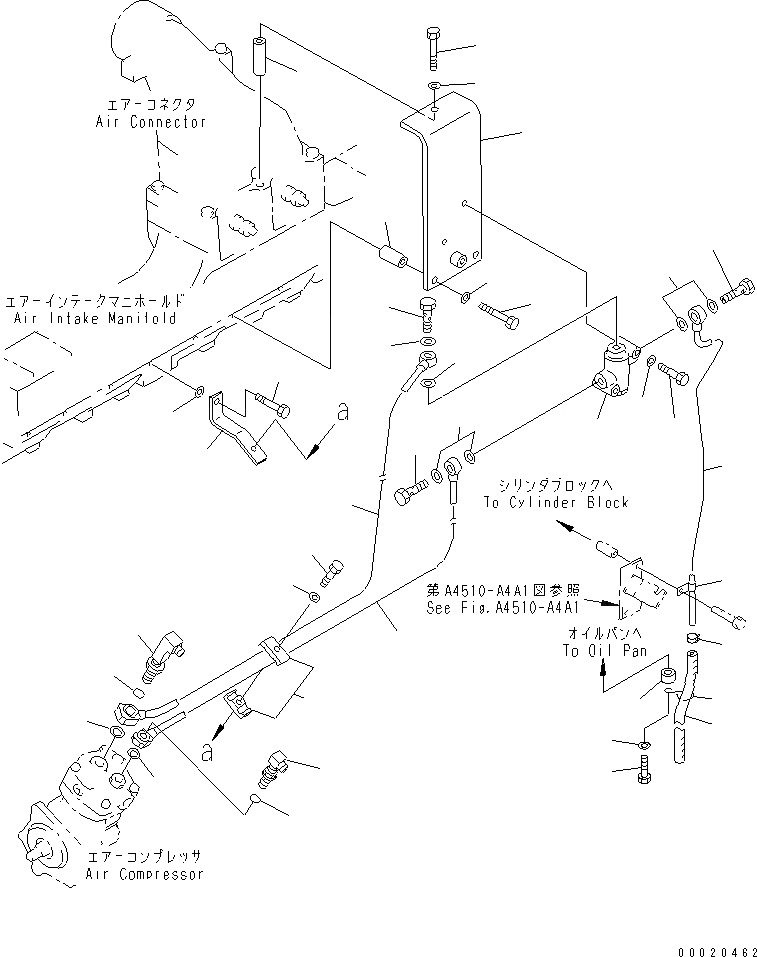 エアーコネクタ
Air Connector

エアーインテークマニホールド
Air Intake Manifold

a

シリンダブロックへ
To Cylinder Block

第A4510-A4A1図参照
See Fig.A4510-A4A1

オイルパンへ
To Oil Pan

a

エアーコンプレッサ
Air Compressor

00020462