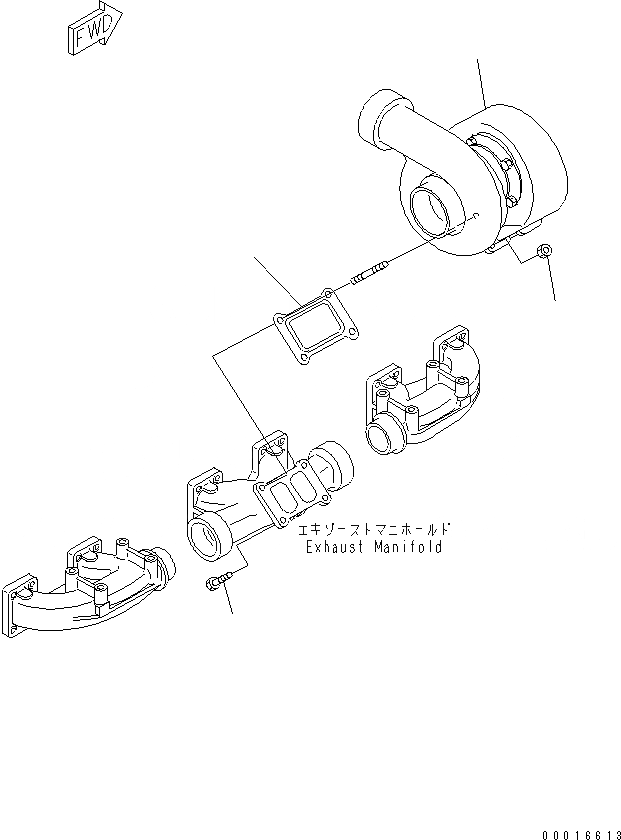 FWD

エキゾーストマニホールド
Exhaust Manifold

00016613