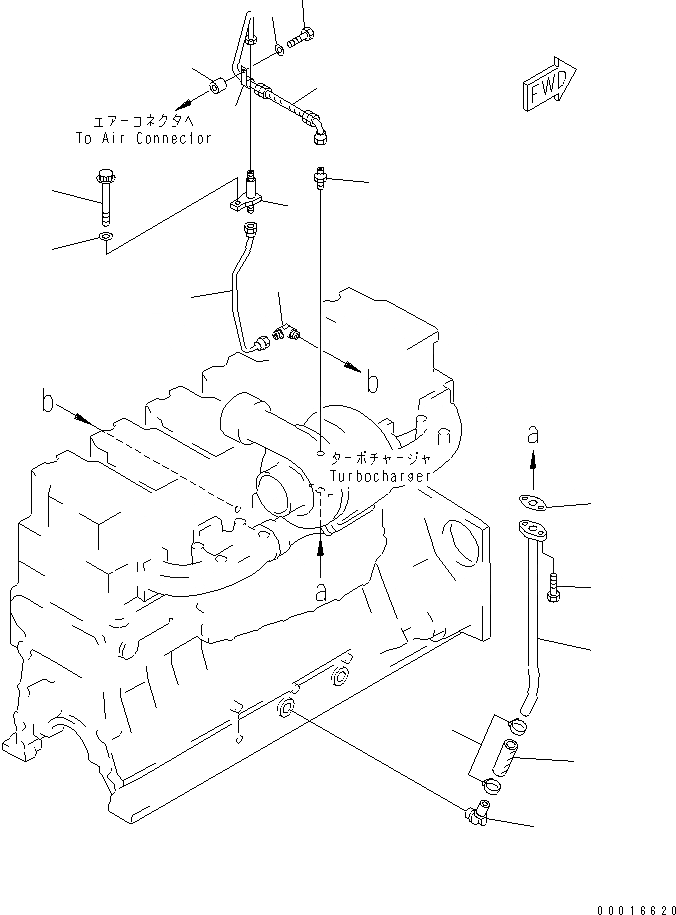 FWD

エアーコネクタへ
To Air Connector

b

b

ターボチャージャ
Turbocharger

a

a

00016620