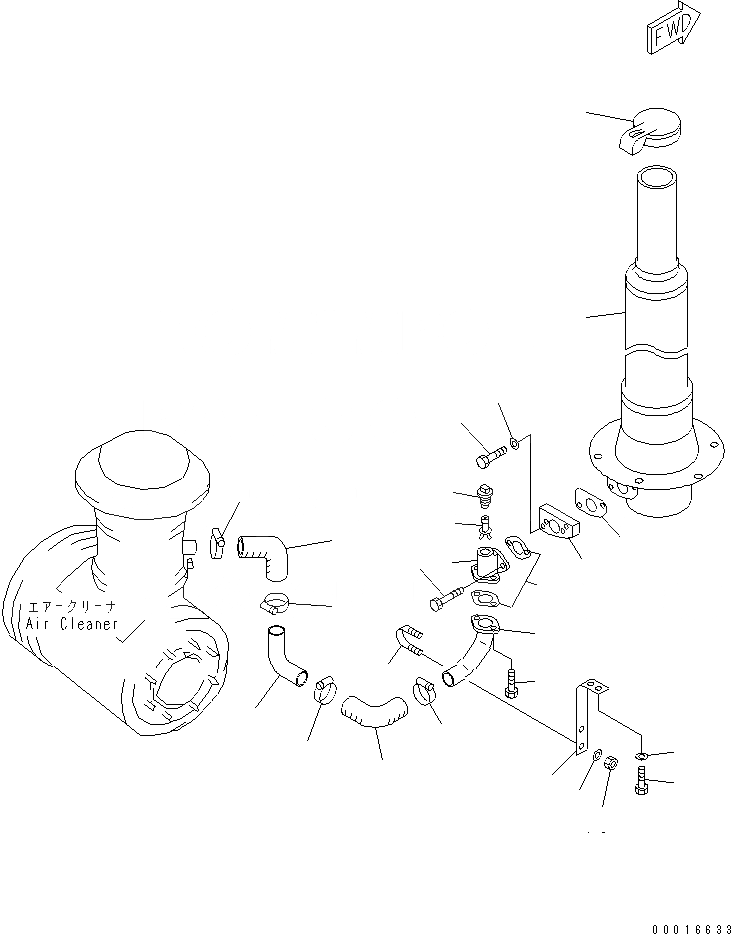 FWD

エアークリーナ
Air Cleaner

00016633