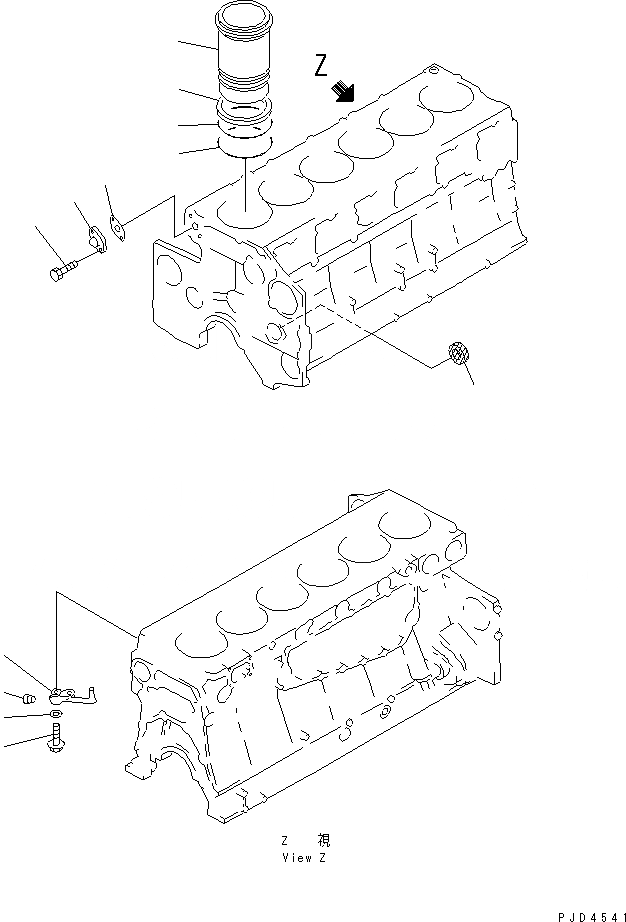 Z

Z 視
View Z

PJD4541