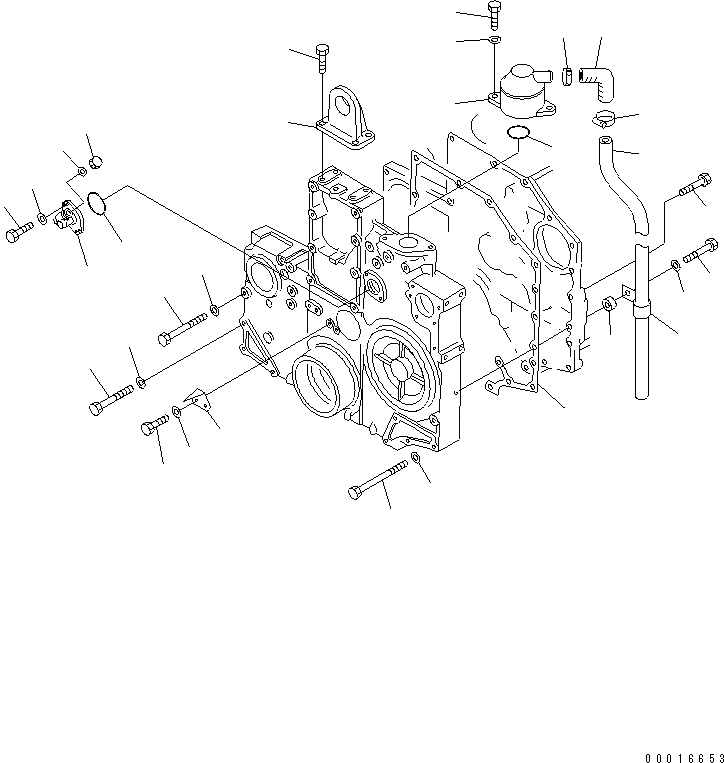 00016653