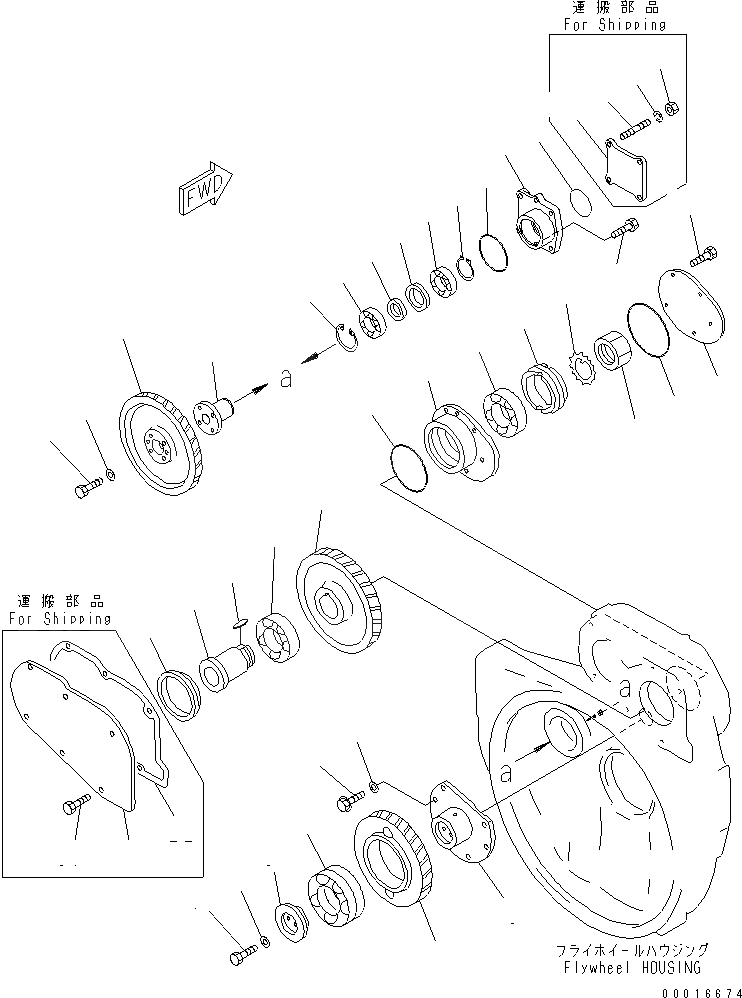 運搬部品
For Shipping

FWD

a

運搬部品
For Shipping

a

a

フライホイールハウジング
Flywheel HOUSING

00016674