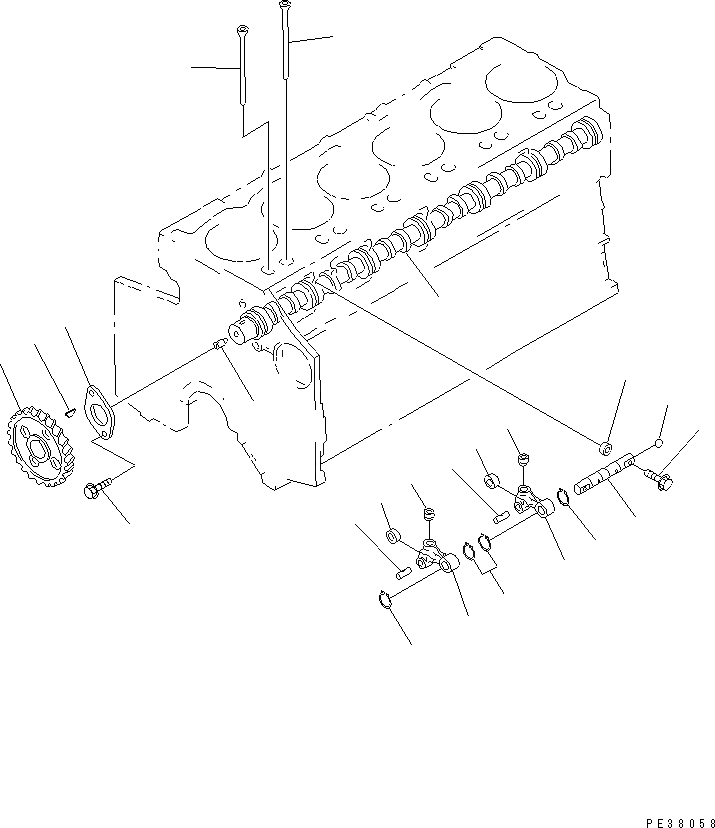 PE38058