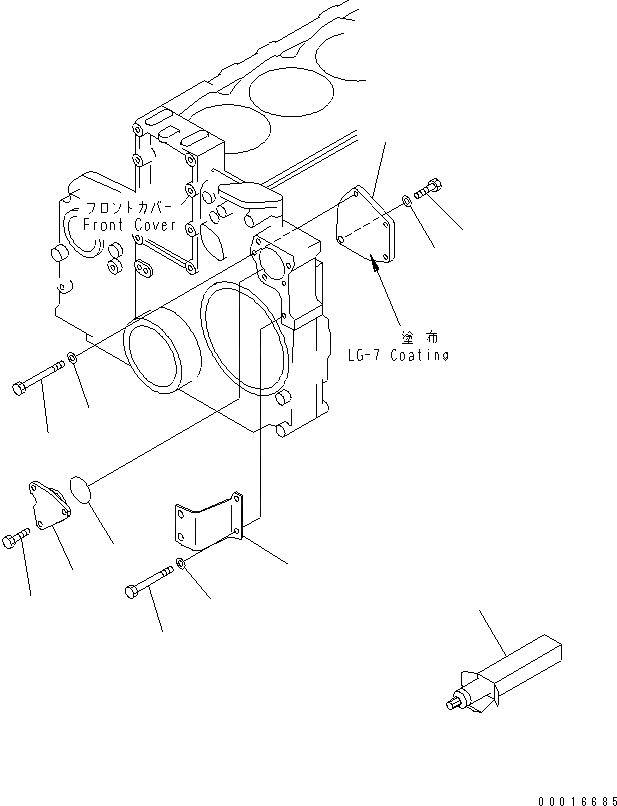 フロントカバー
Front Cover

塗布
LG-7 Coating

00016685