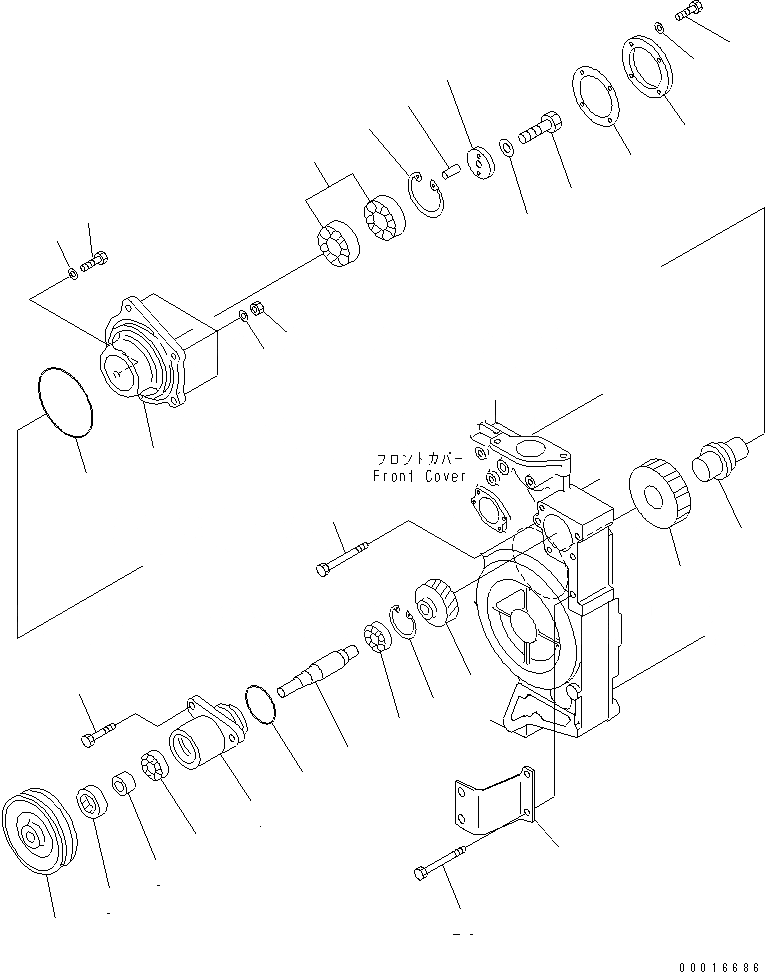 フロントカバー
Front Cover

00016686