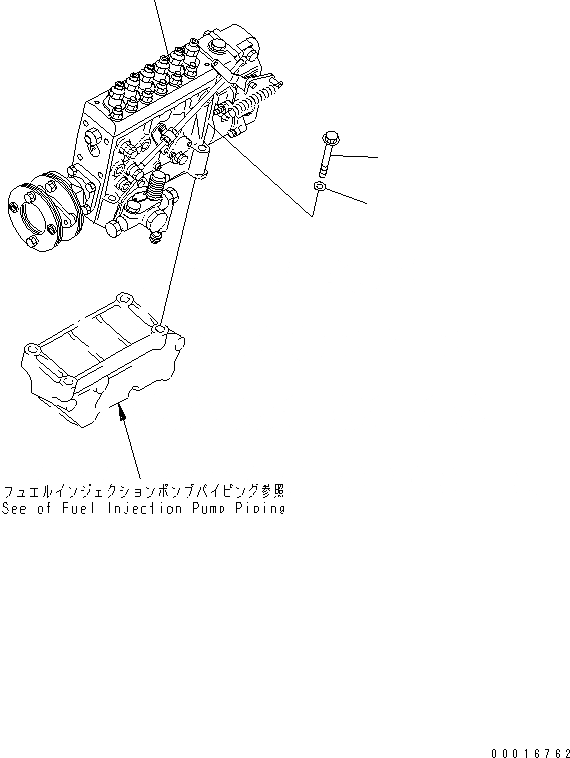 フュエルインジェクションポンプパイピング参照
See of Fuel Injection Pump Piping

00016762