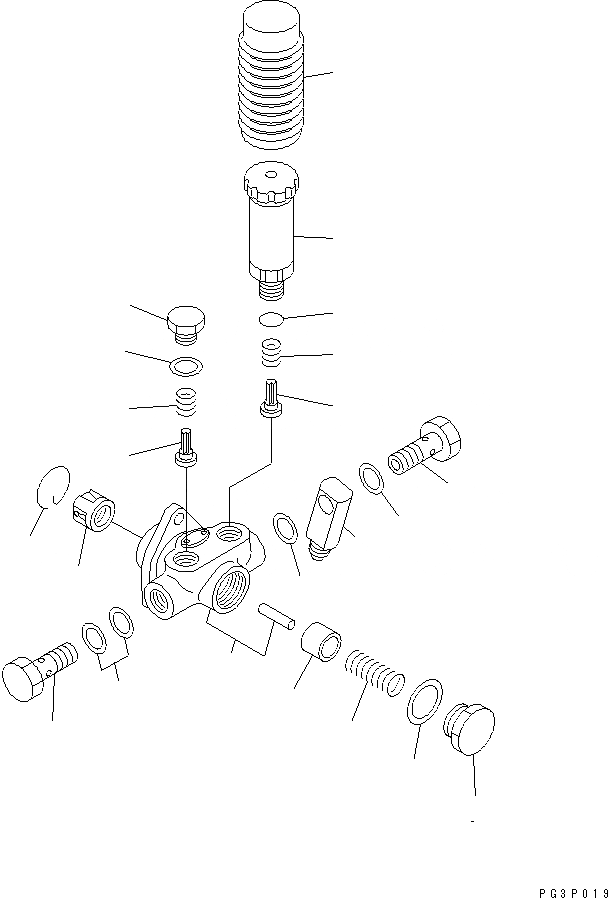 PG3P019