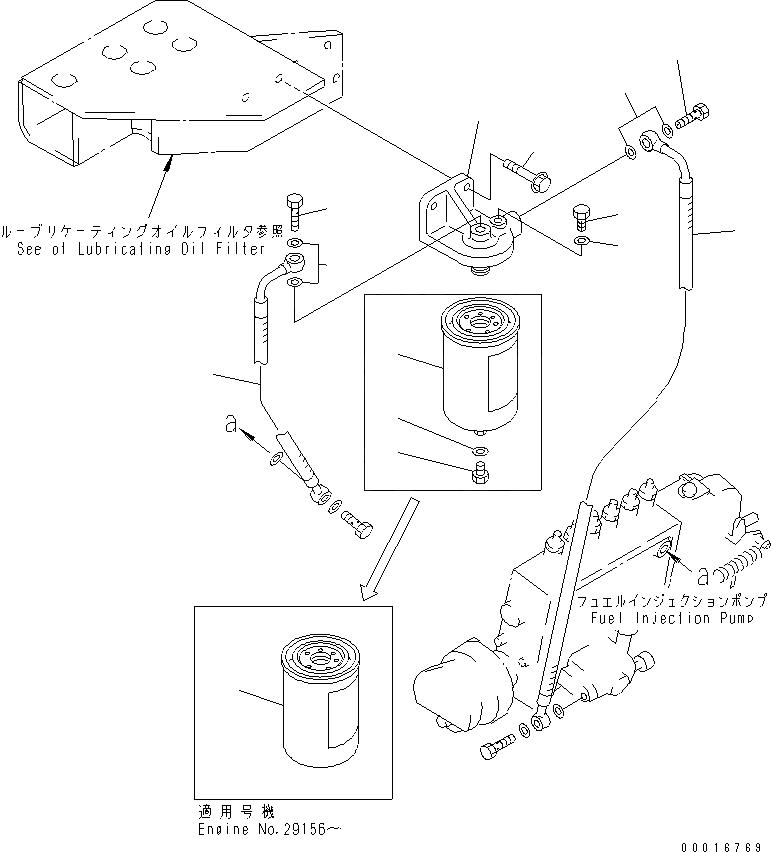 ルーブリケーティングオイルフィルタ参照
See of Lubricating Oil Filter

a

a

フュエルインジェクションポンプ
Fuel Injection Pump

適用号機
Engine No.29156~

00016769