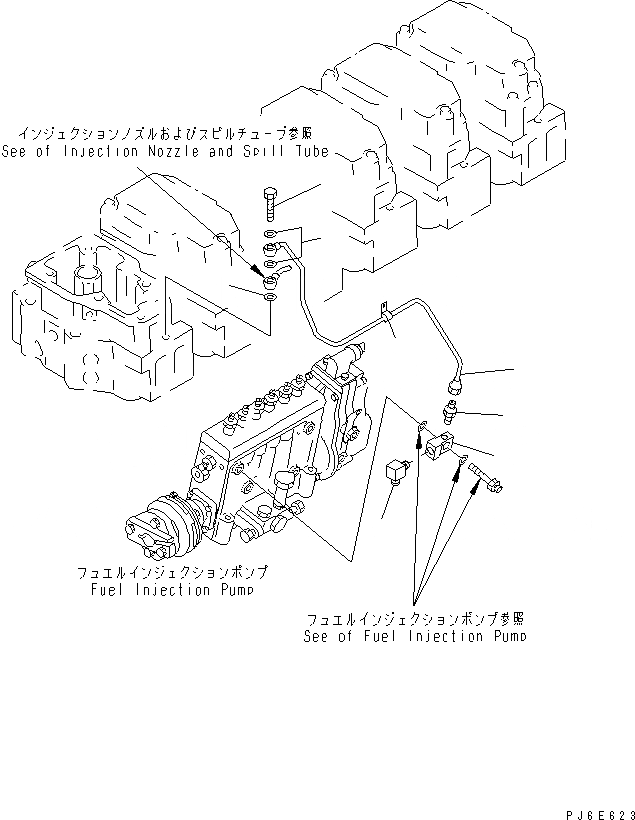 インジェクションノズルおよびスピルチューブ参照
See of Injection Nozzle and Spill Tube

フュエルインジェクションポンプ
Fuel Injection Pump

フュエルインジェクションポンプ参照
See of Fuel Injection Pump

PJ6E623