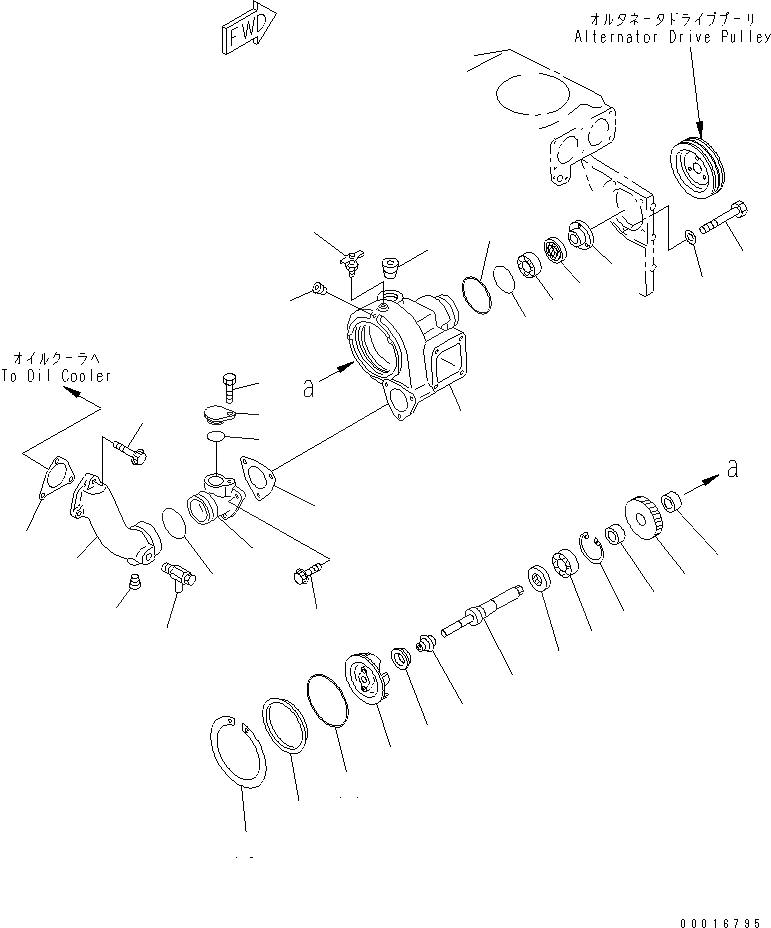 FWD

オルタネータドライブプーリ
Alternator Drive Pulley

オイルクーラへ
To Oil Cooler

a

a

00016795