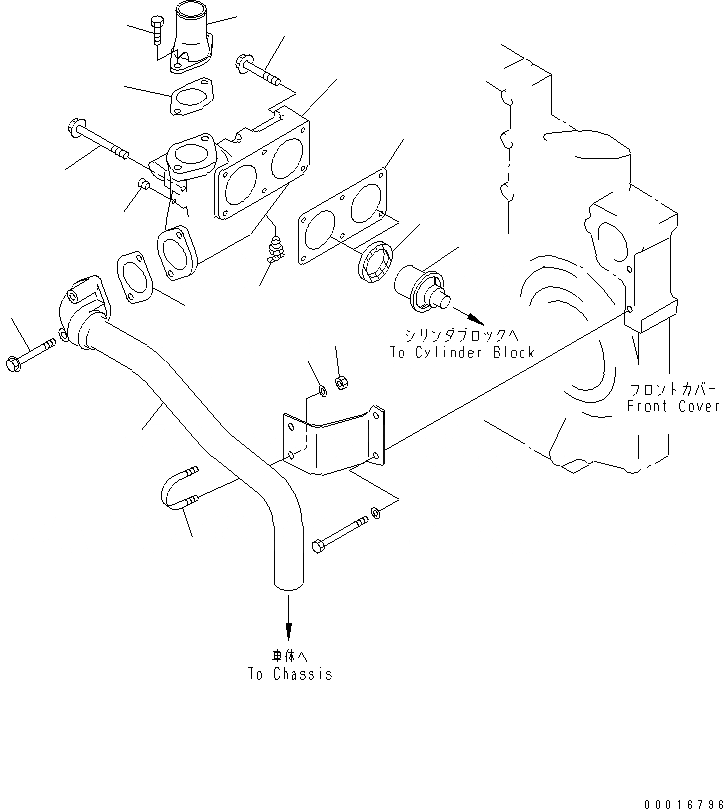 シリンダブロックへ
To Cylinder Block

フロントカバー
Front Cover

車体へ
To Chassis

00016796