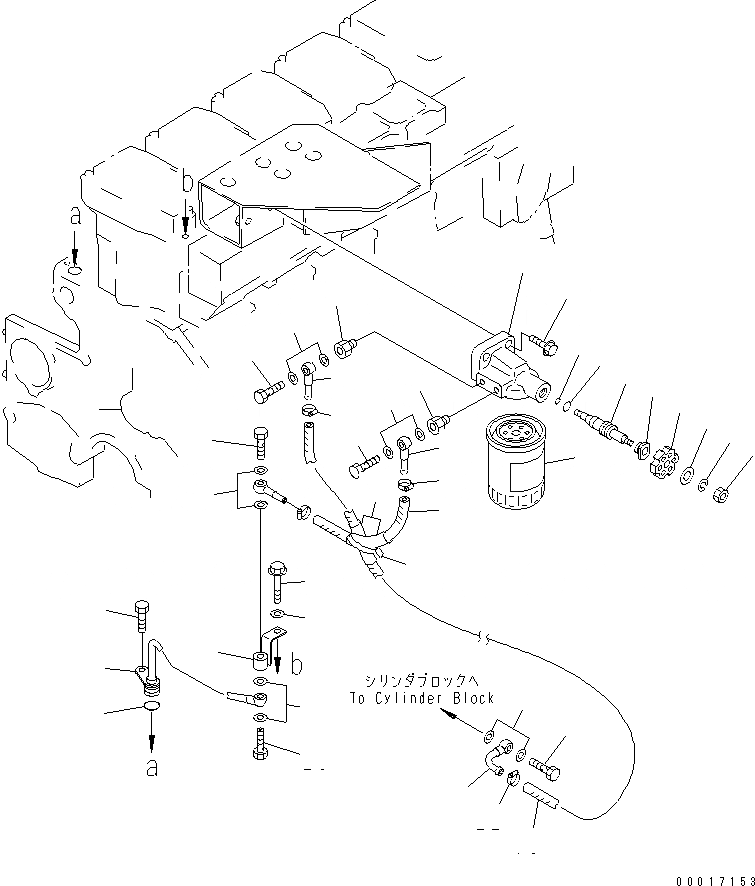 b
a
b
シリンダブロックへ
To Cylinder Block
a
00017153