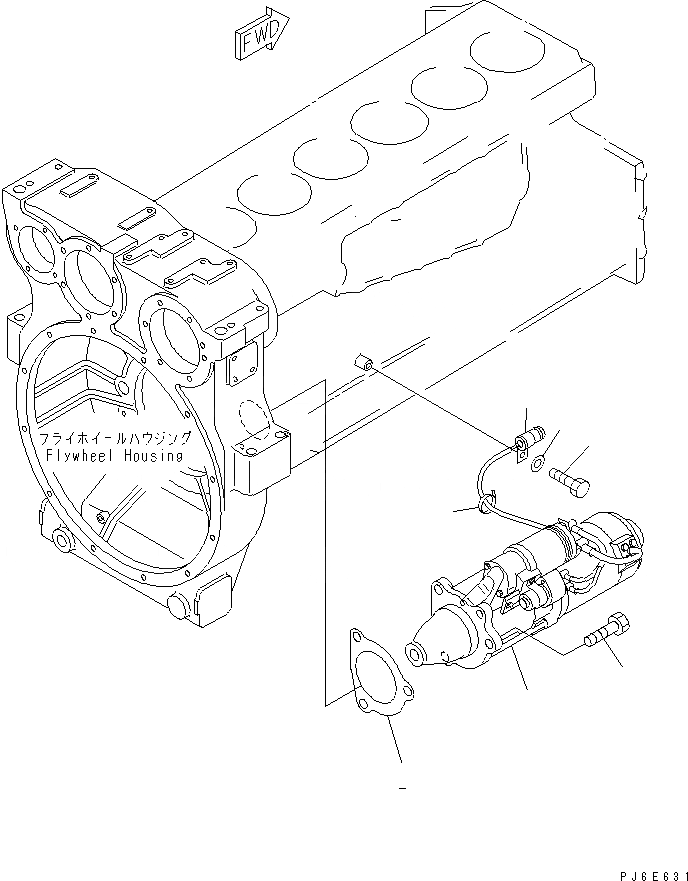 FWD

フライホイールハウジング
Flywheel Housing

PJ6E631