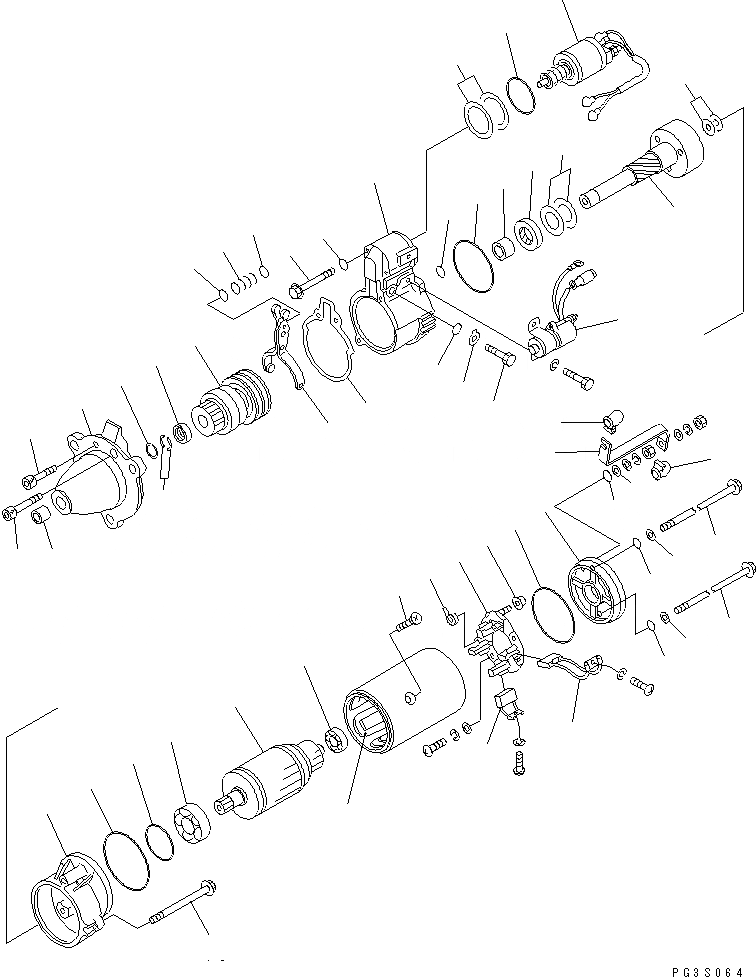 PG3S064