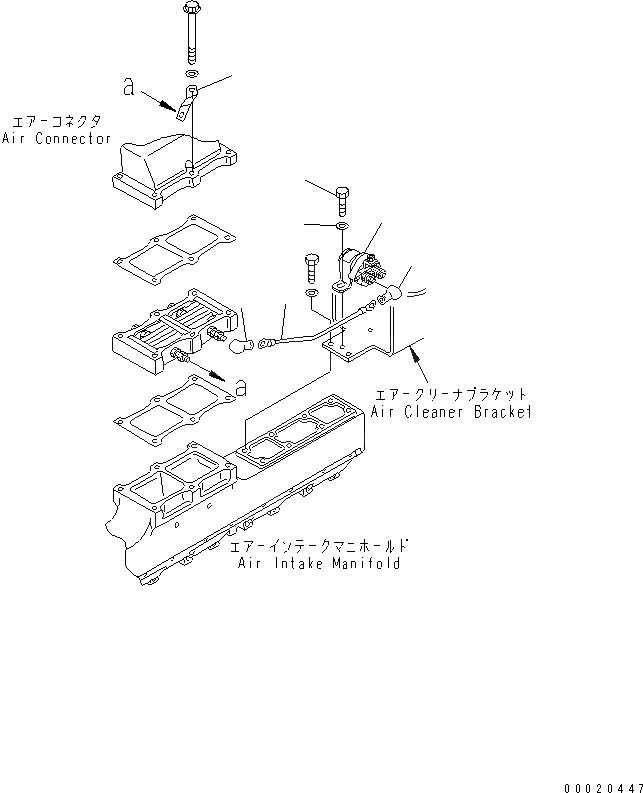 a

エアーコネクタ
Air Connector

a

エアークリーナブラケット
Air Cleaner Bracket

エアーインテークマニホールド
Air Intake Manifold

00020447