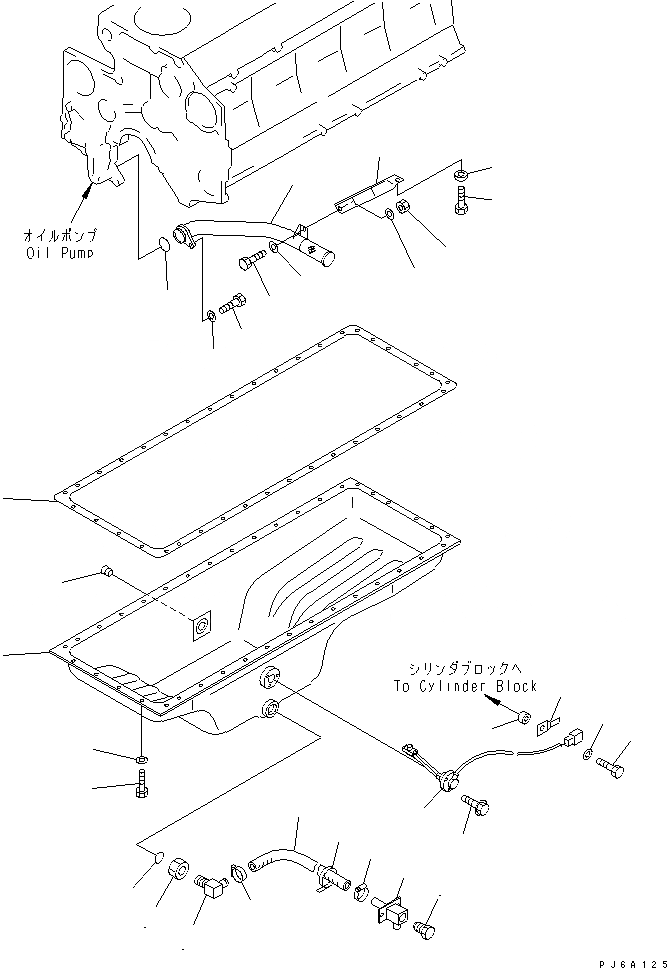 オイルポンプ
Oil Pump

シリンダブロックへ
To Cylinder Block

PJ6A125