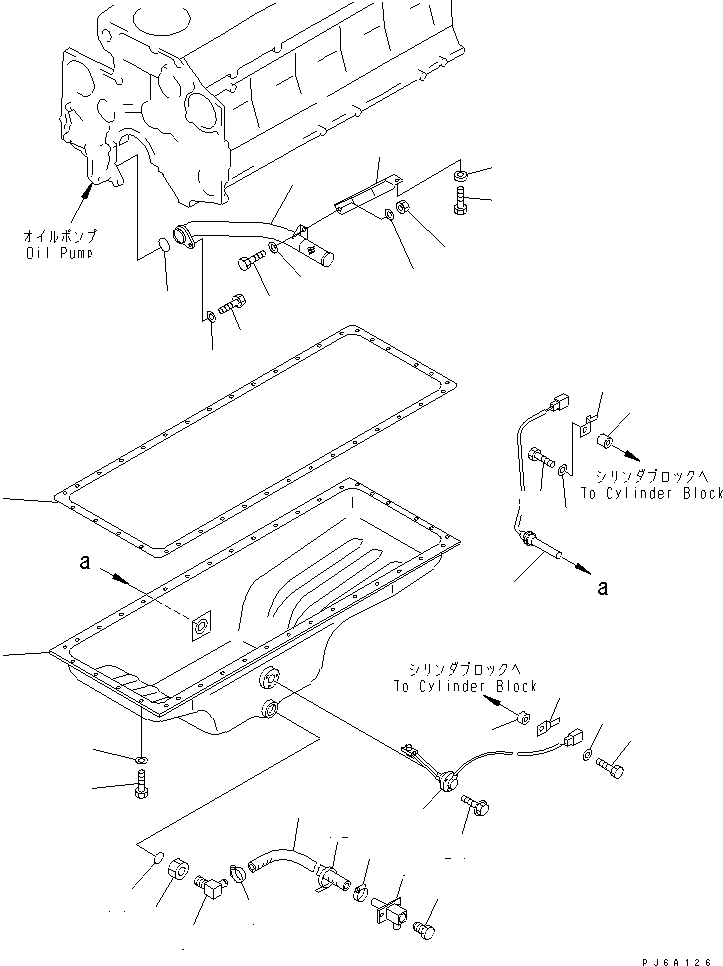 オイルポンプ
Oil Pump

シリンダブロックへ
To Cylinder Block

a

a

シリンダブロックへ
To Cylinder Block

PJ6A126