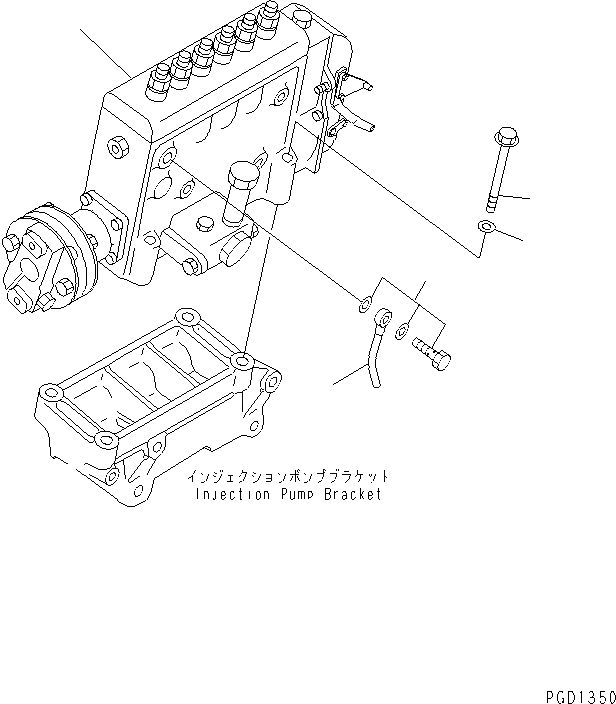 インジェクションポンプブラケット
Injection Pump Bracket

PGD1350