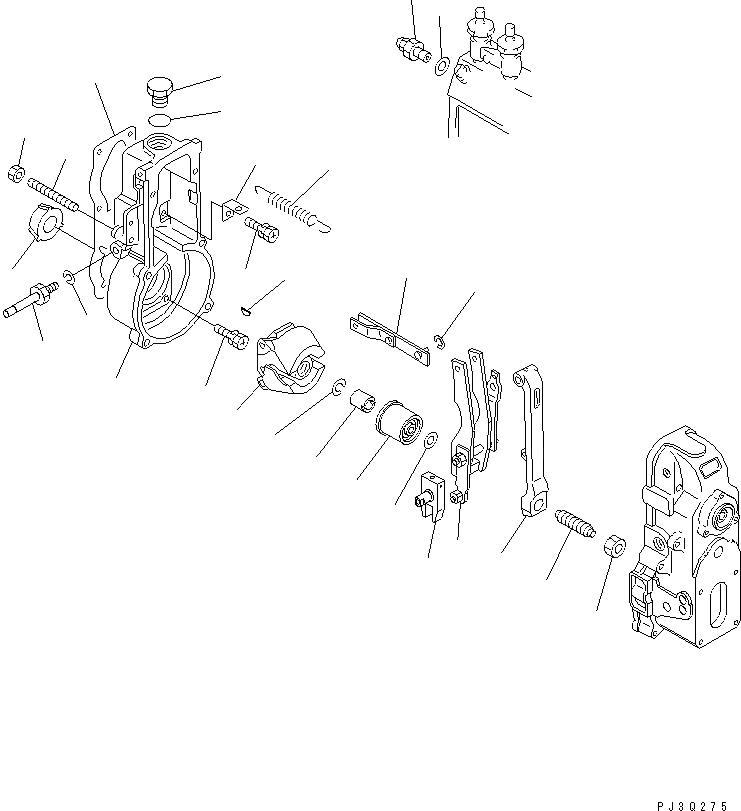 PJ3Q275