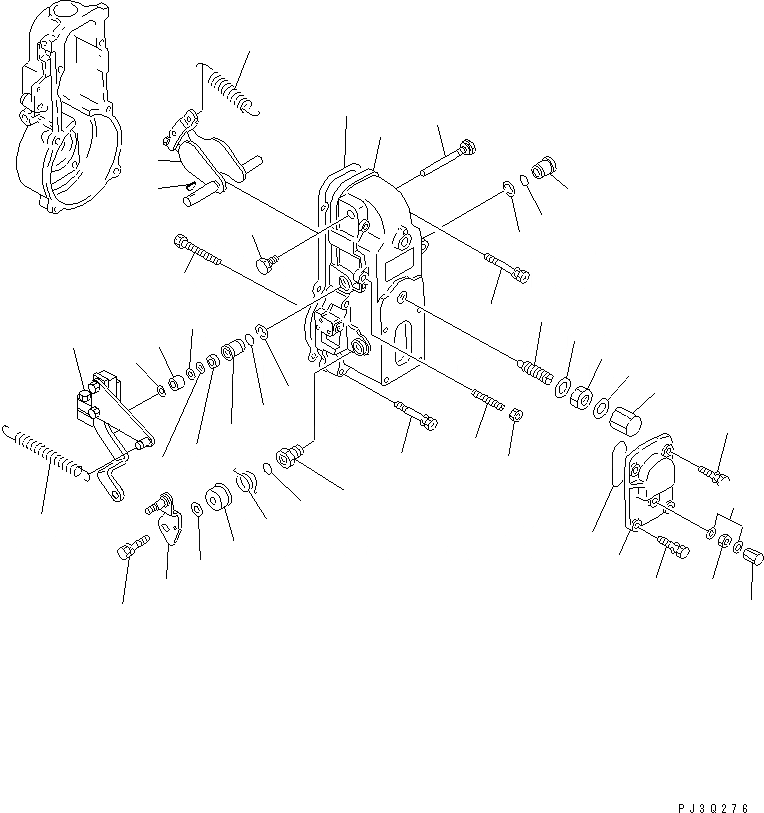 PJ3Q276