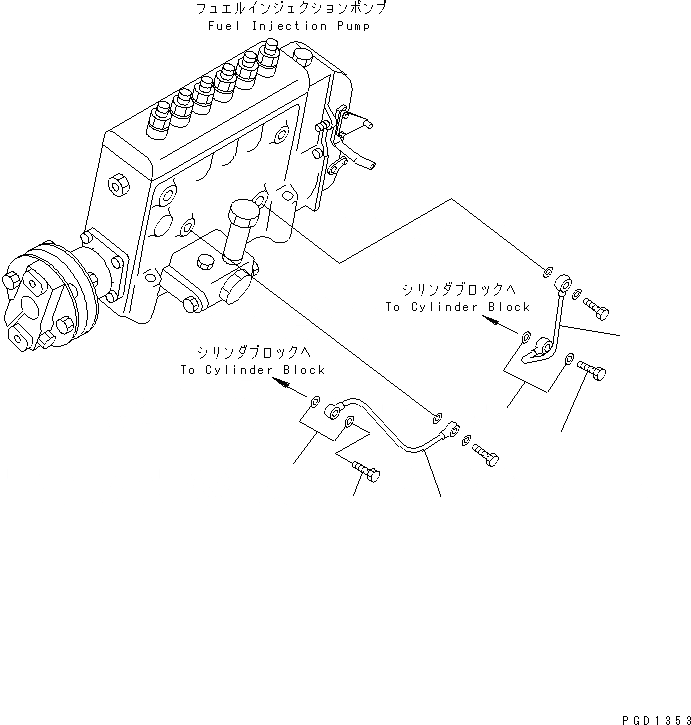 フュエルインジェクションポンプ
Fuel Injection Pump

シリンダブロックへ
To Cylinder Block

シリンダブロックへ
To Cylinder Block

PGD1353