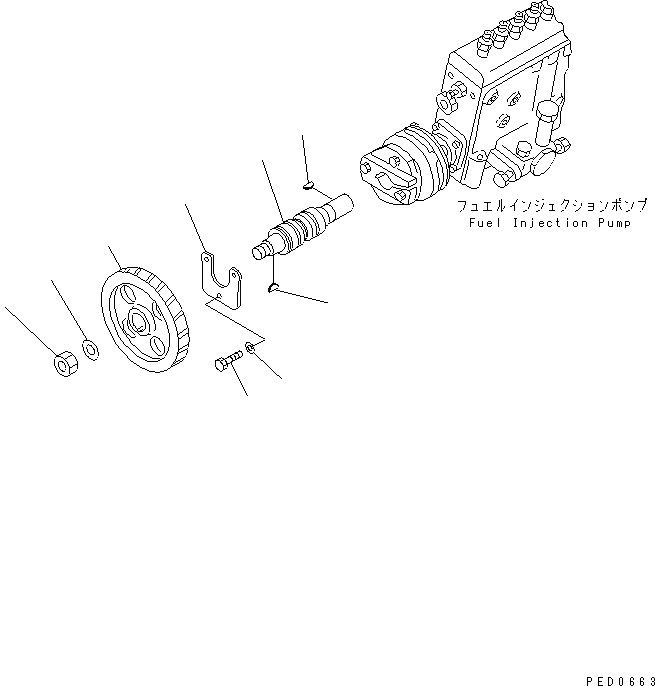 フュエルインジェクションポンプ
Fuel Injection Pump

PED0663